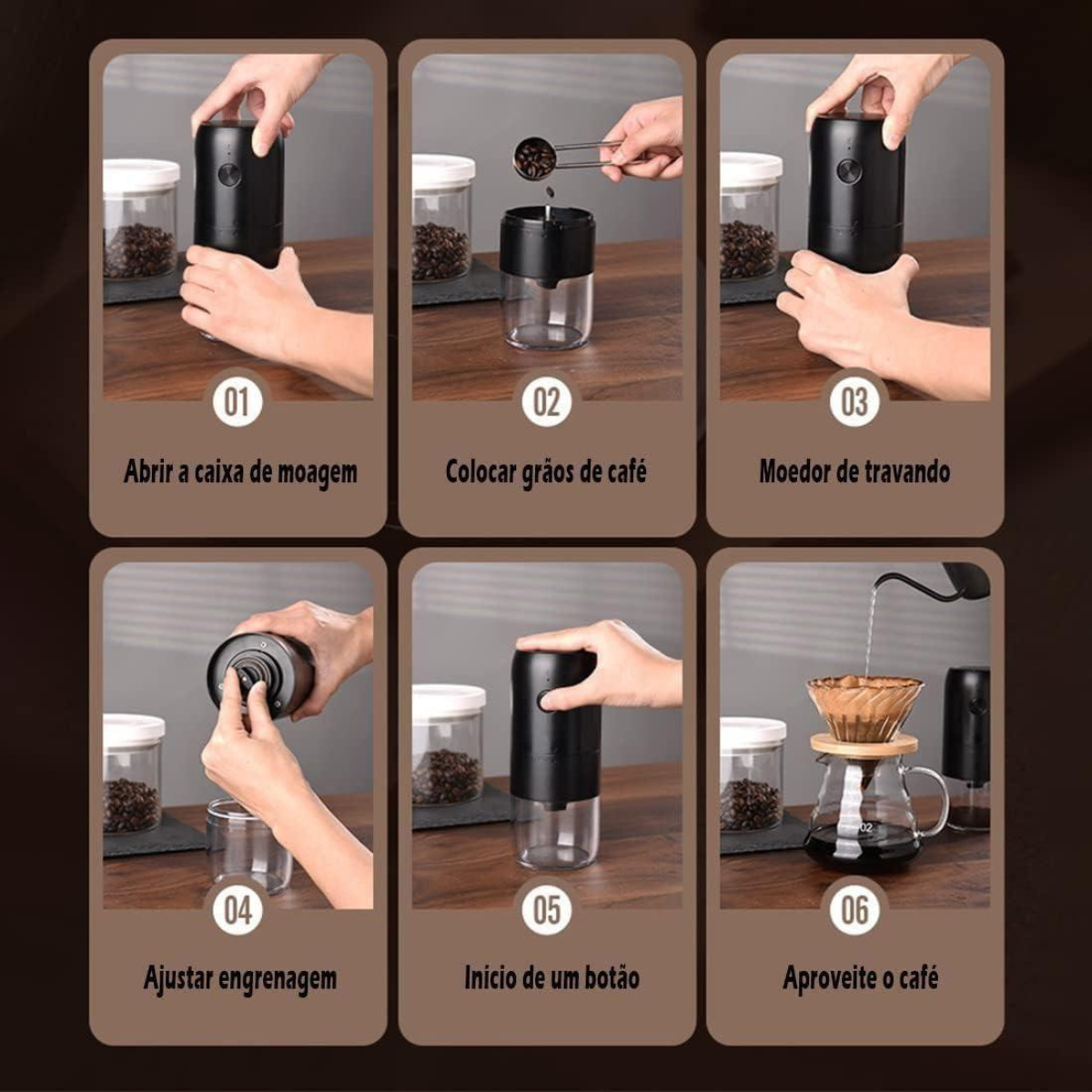 01

Abrir a caixa de moagem

02

Colocar grãos de café

03

Moedor de travando

04

Ajustar engrenagem

05

Início de um botão

06

Aproveite o café