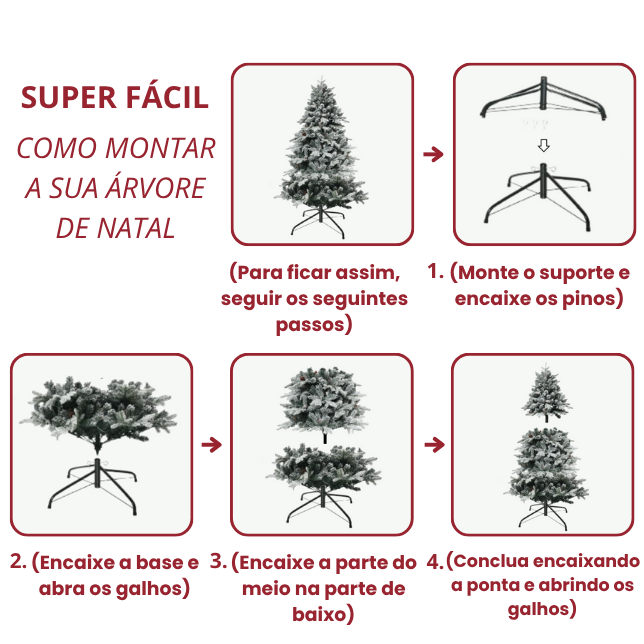 SUPER FÁCIL

COMO MONTAR A SUA ÁRVORE DE NATAL

(Para ficar assim, seguir os seguintes passos)

1. (Monte o suporte e encaixe os pinos)

2. (Encaixe a base e abra os galhos)

3. (Encaixe a parte do meio na parte de baixo)

4. (Conclua encaixando a ponta e abrindo os galhos)